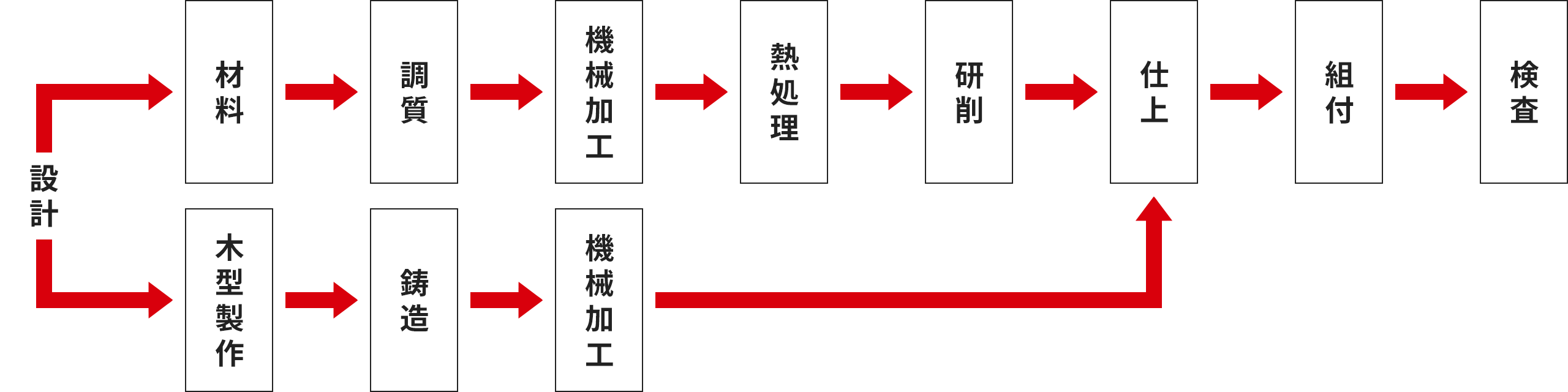 設計

材料

調質

機械加工

熱処理

研削

仕上

組付

検査

木型製作

鋳造

機械加工